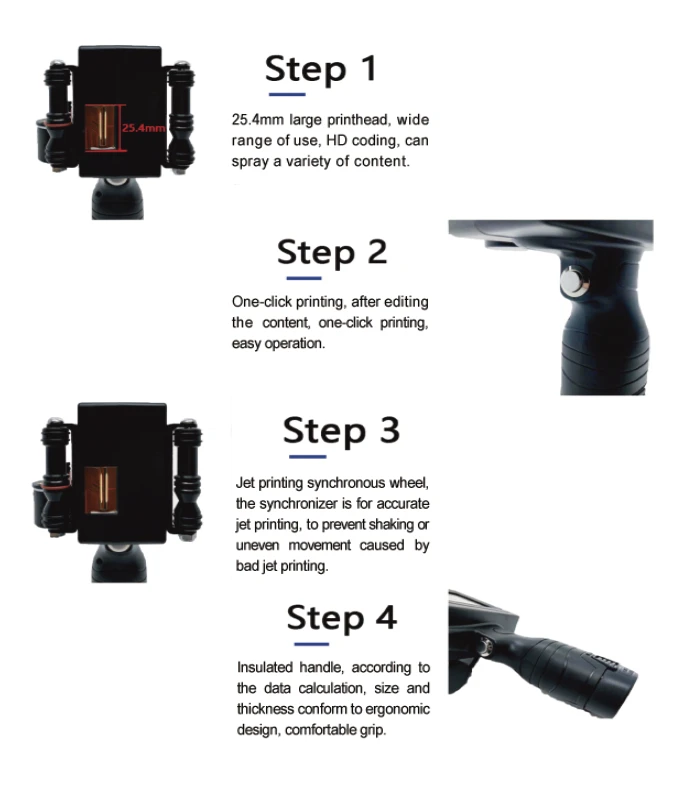 25.4mm

Step 1

25.4mm large printhead, wide range of use, HD coding, can spray a variety of content.

Step 2

One-click printing, after editing the content, one-click printing, easy operation.

Step 3

Jet printing synchronous wheel, the synchronizer is for accurate jet printing, to prevent shaking or uneven movement caused by bad jet printing.

Step 4

Insulated handle, according to the data calculation, size and thickness conform to ergonomic design, comfortable grip.